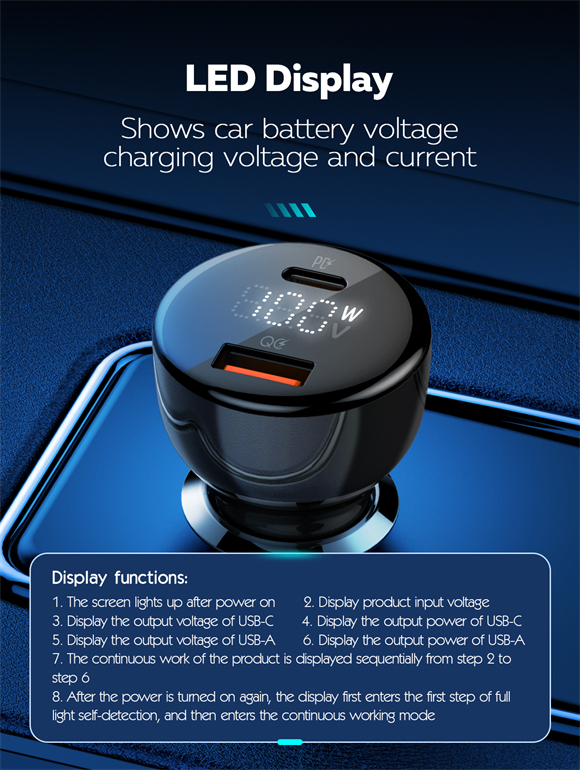 LED Display

Shows car battery voltage charging voltage and current

PD

888

W

V

QC

Display functions:

1. The screen lights up after power on
2. Display product input voltage
3. Display the output voltage of USB-C
4. Display the output power of USB-C
5. Display the output voltage of USB-A
6. Display the output power of USB-A
7. The continuous work of the product is displayed sequentially from step 2 to step 6
8. After the power is turned on again, the display first enters the first step of full light self-detection, and then enters the continuous working mode